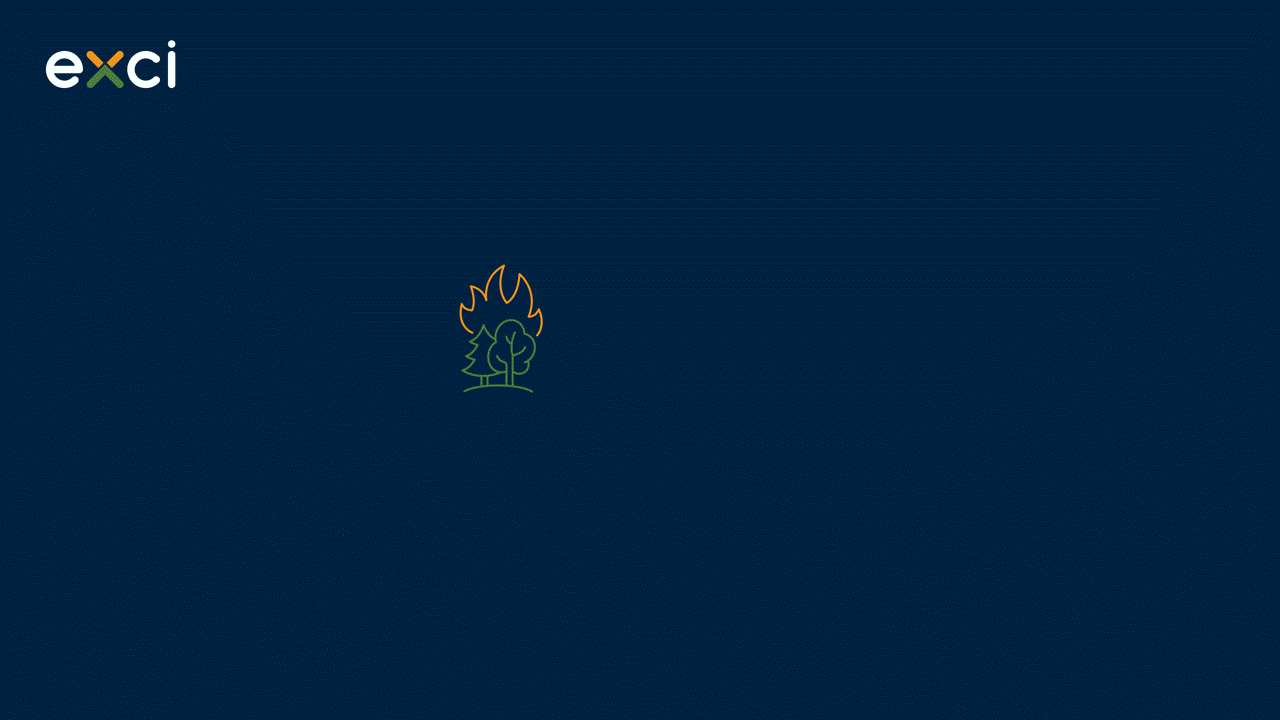 exci